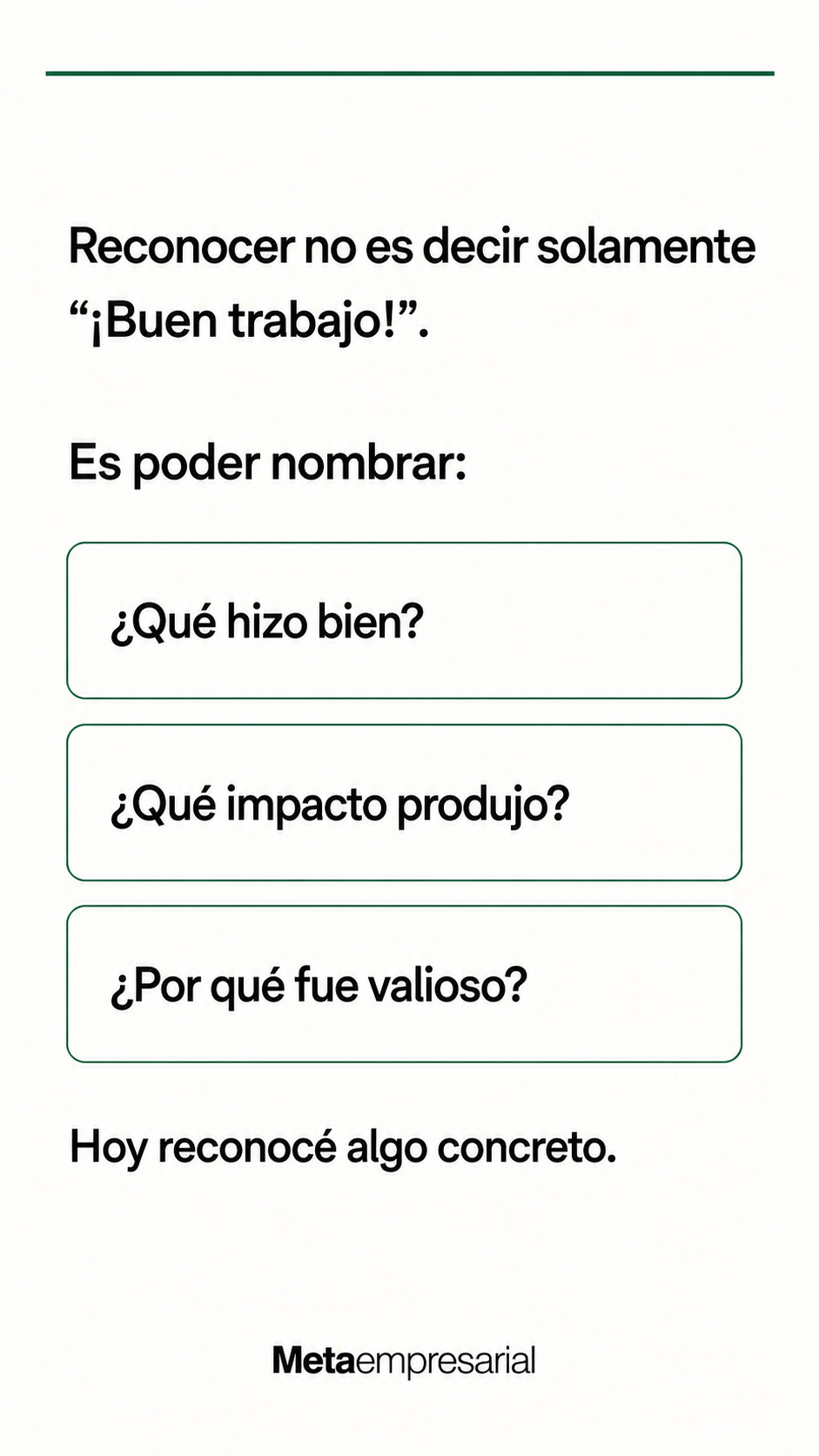 Reconocer no es decir solamente “¡Buen trabajo!”.

Es poder nombrar:

¿Qué hizo bien?

¿Qué impacto produjo?

¿Por qué fue valioso?

Hoy reconocé algo concreto.

Metaempresarial